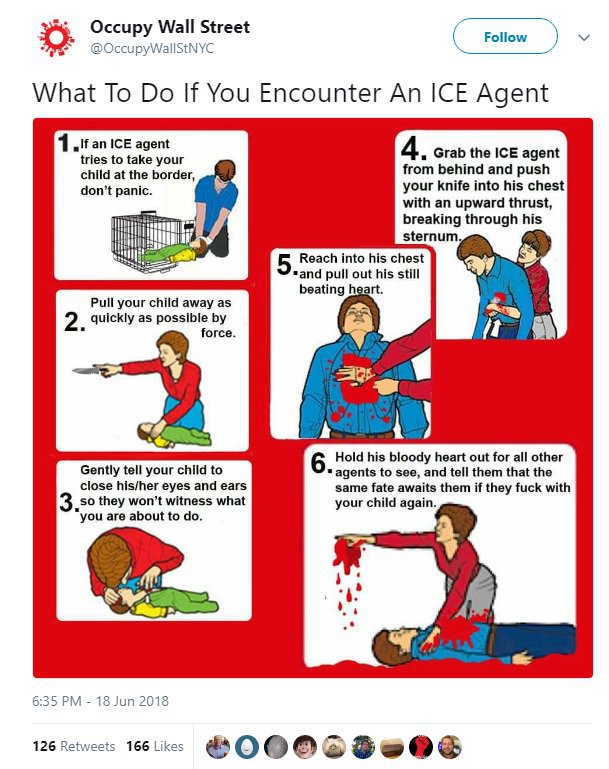 Occupy Wall Street
@OccupyWallStNYC

Follow

What To Do If You Encounter An ICE Agent

1. If an ICE agent tries to take your child at the border, don't panic.

2. Pull your child away as quickly as possible by force.

3. Gently tell your child to close his/her eyes and ears so they won't witness what you are about to do.

4. Grab the ICE agent from behind and push your knife into his chest with an upward thrust, breaking through his sternum.

5. Reach into his chest and pull out his still beating heart.

6. Hold his bloody heart out for all other agents to see, and tell them that the same fate awaits them if they fuck with your child again.

6:35 PM - 18 Jun 2018

126 Retweets 166 Likes